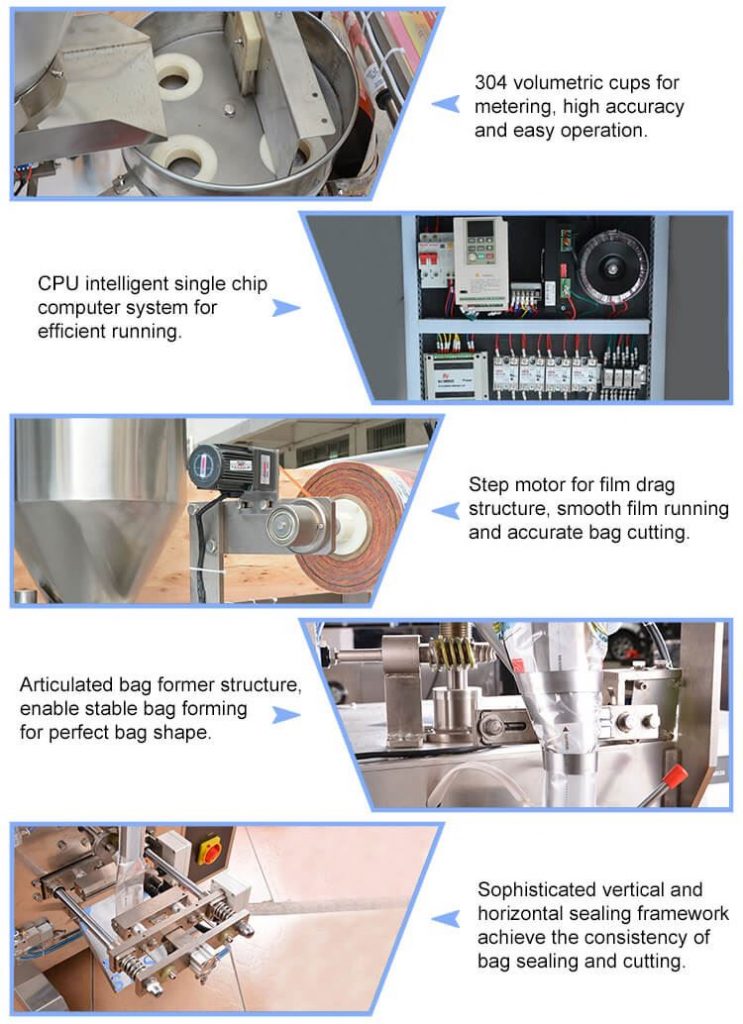 304 volumetric cups for metering, high accuracy and easy operation.

CPU intelligent single chip computer system for efficient running.

Step motor for film drag structure, smooth film running and accurate bag cutting.

Articulated bag former structure, enable stable bag forming for perfect bag shape.

Sophisticated vertical and horizontal sealing framework achieve the consistency of bag sealing and cutting.